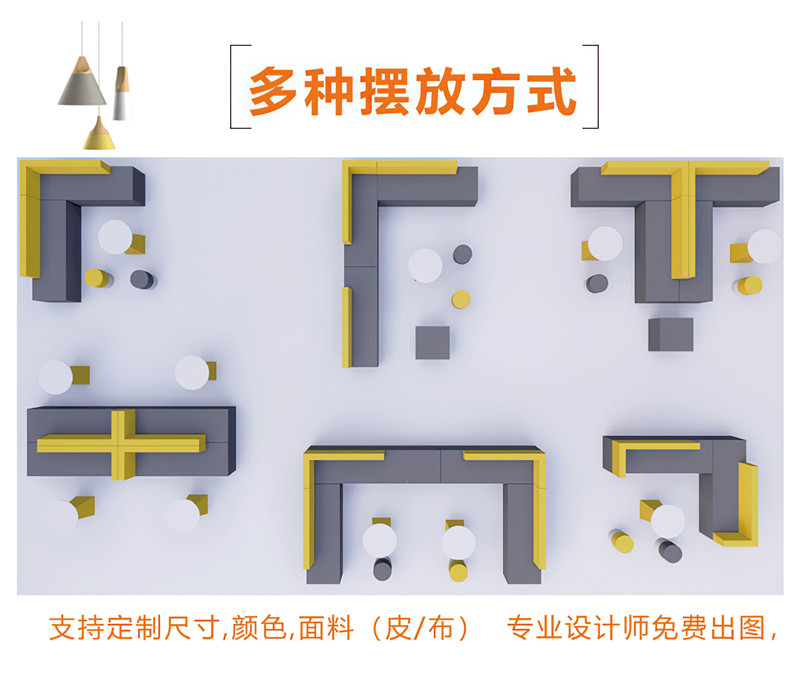 多种摆放方式

支持定制尺寸,颜色,面料（皮/布）  专业设计师免费出图,